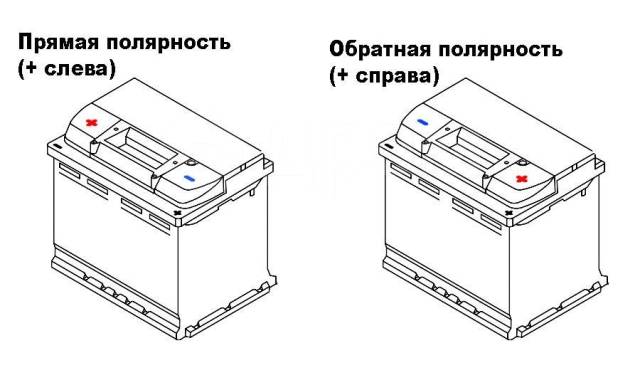 Прямая полярность
(+ слева)

Обратная полярность
(+ справа)