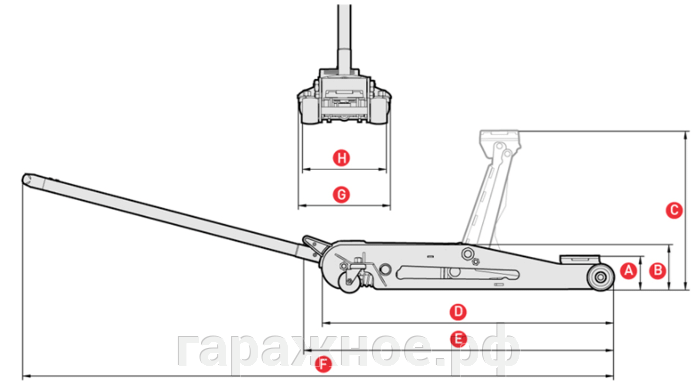 H
G
C
A
B
D
E
F
гаражное.рф