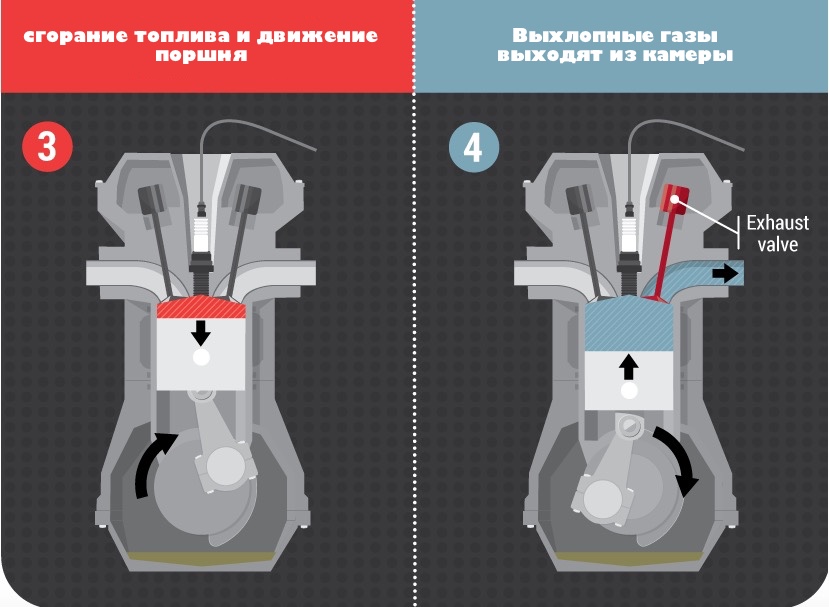 сгорание топлива и движение поршня

3

Выхлопные газы выходят из камеры

4

Exhaust valve