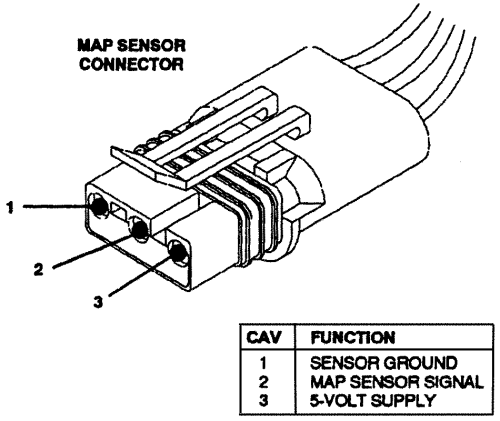 MAP SENSOR CONNECTOR

1

2

3

| CAV | FUNCTION |
|---|---|
| 1 | SENSOR GROUND |
| 2 | MAP SENSOR SIGNAL |
| 3 | 5-VOLT SUPPLY |