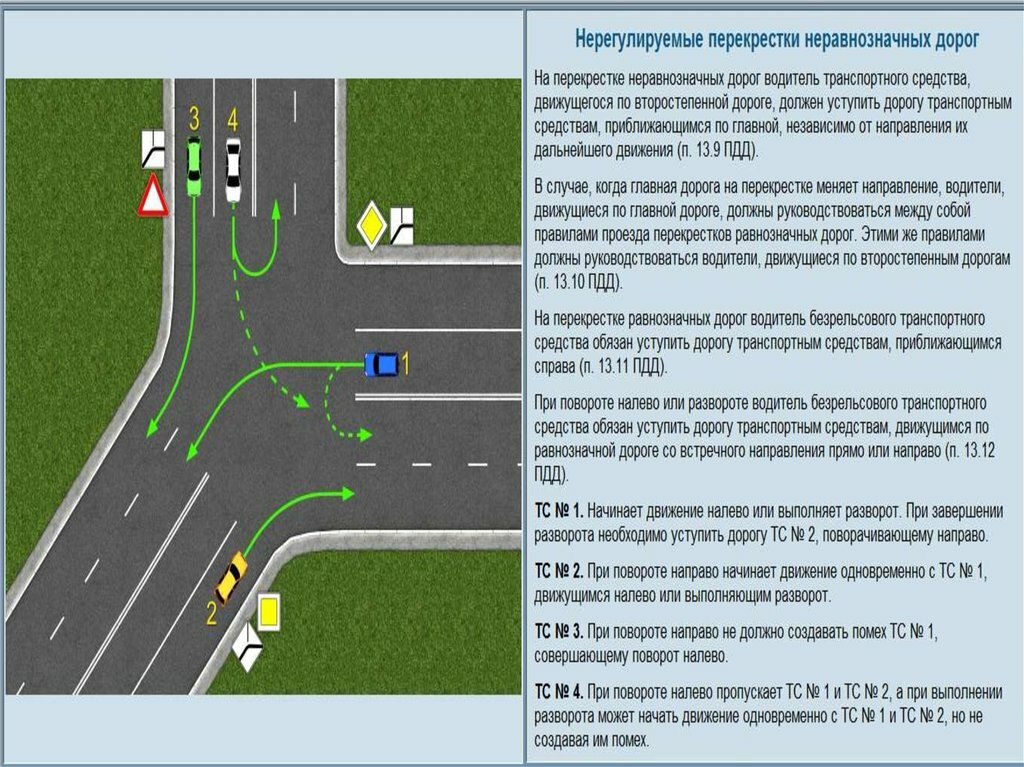 3

4

1

2

Нерегулируемые перекрестки неравнозначных дорог

На перекрестке неравнозначных дорог водитель транспортного средства, движущегося по второстепенной дороге, должен уступить дорогу транспортным средствам, приближающимся по главной, независимо от направления их дальнейшего движения (п. 13.9 ПДД).

В случае, когда главная дорога на перекрестке меняет направление, водители, движущиеся по главной дороге, должны руководствоваться между собой правилами проезда перекрестков равнозначных дорог. Этими же правилами должны руководствоваться водители, движущиеся по второстепенным дорогам (п. 13.10 ПДД).

На перекрестке равнозначных дорог водитель безрельсового транспортного средства обязан уступить дорогу транспортным средствам, приближающимся справа (п. 13.11 ПДД).

При повороте налево или развороте водитель безрельсового транспортного средства обязан уступить дорогу транспортным средствам, движущимся по равнозначной дороге со встречного направления прямо или направо (п. 13.12 ПДД).

ТС № 1. Начинает движение налево или выполняет разворот. При завершении разворота необходимо уступить дорогу ТС № 2, поворачивающему направо.

ТС № 2. При повороте направо начинает движение одновременно с ТС № 1, движущимся налево или выполняющим разворот.

ТС № 3. При повороте направо не должно создавать помех ТС № 1, совершающему поворот налево.

ТС № 4. При повороте налево пропускает ТС № 1 и ТС № 2, а при выполнении разворота может начать движение одновременно с ТС № 1 и ТС № 2, но не создавая им помех.