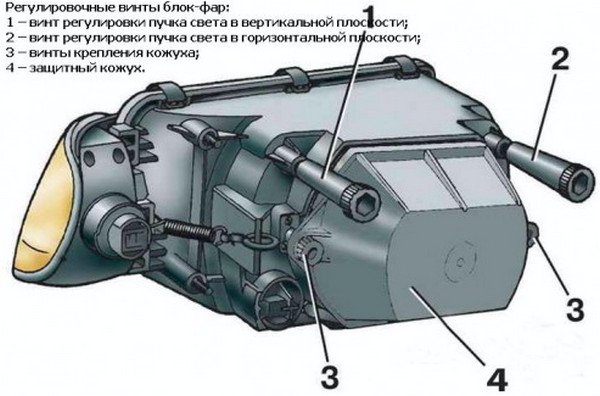 Регулировочные винты блок-фар:
1 – винт регулировки пучка света в вертикальной плоскости;
2 – винт регулировки пучка света в горизонтальной плоскости;
3 – винты крепления кожуха;
4 – защитный кожух.

1

2

3

3

4