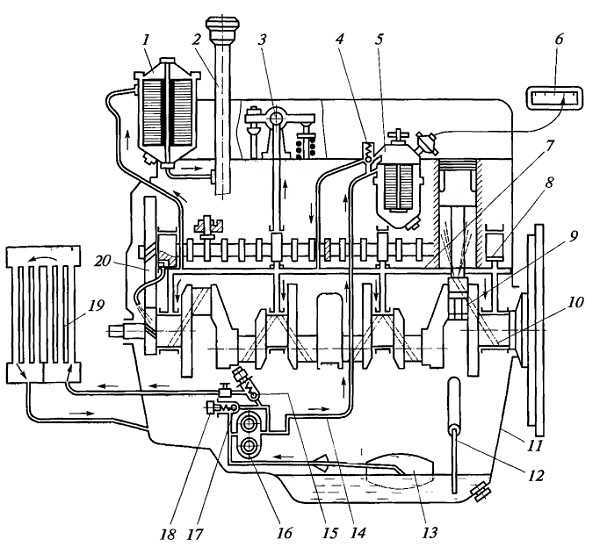 1 2 3 4 5 6
7
8
9
10
20
19
11
12
18 17 16 15 14 13